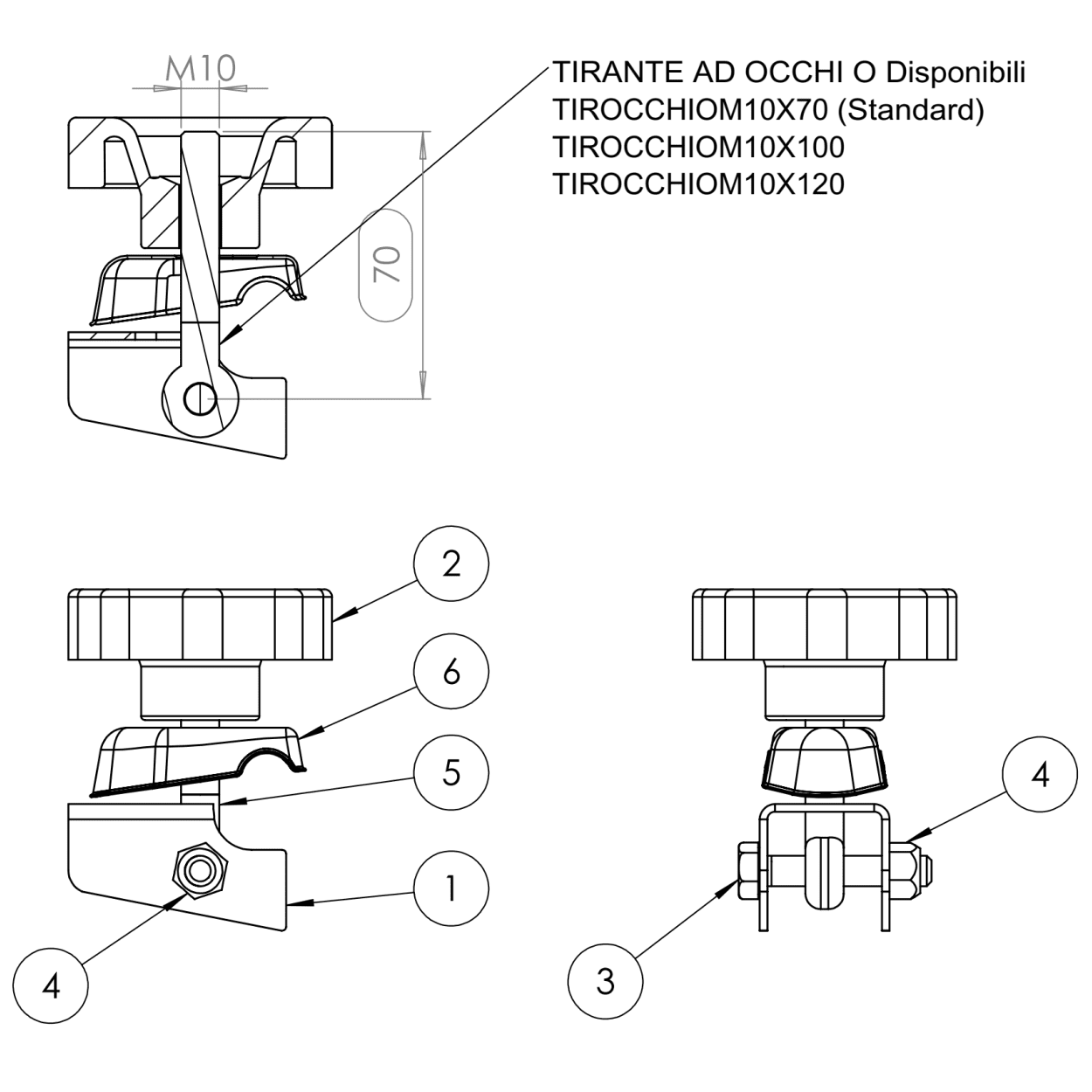 M10

TIRANTE AD OCCHI O Disponibili
TIROCCHIOM10X70 (Standard)
TIROCCHIOM10X100
TIROCCHIOM10X120

70

2

6

5

1

4

4

3